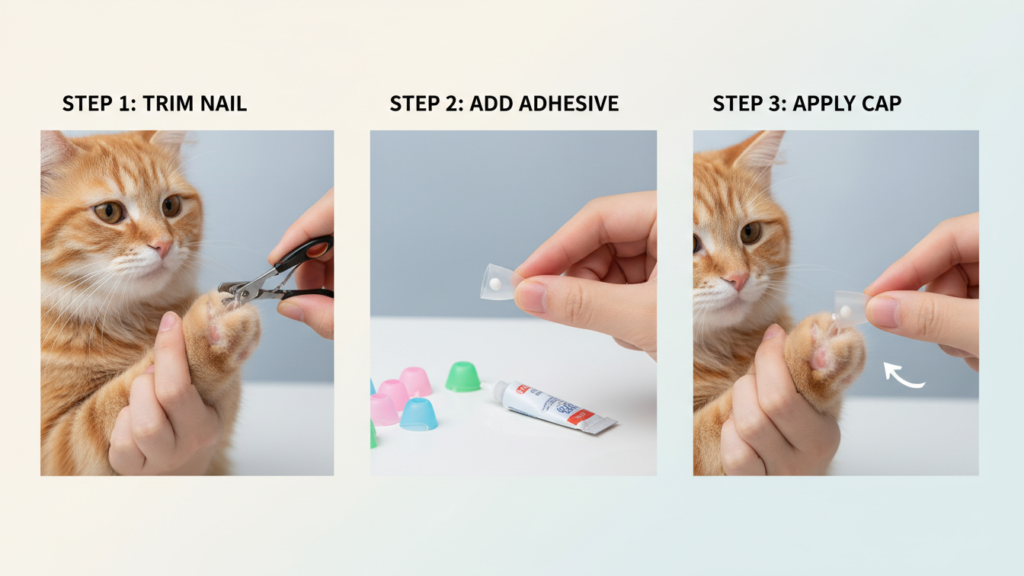 STEP 1: TRIM NAIL

STEP 2: ADD ADHESIVE

STEP 3: APPLY CAP